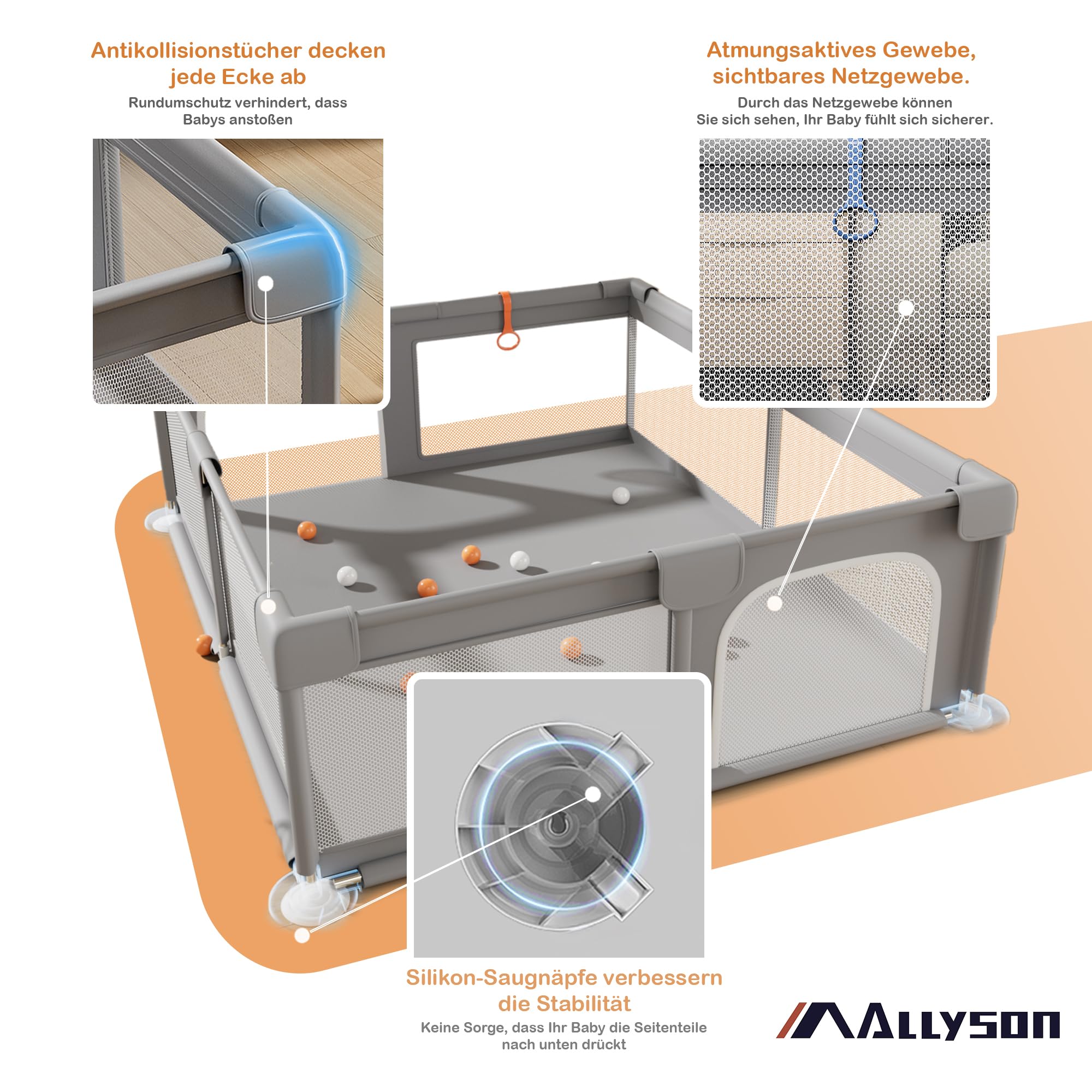 Antikollisionstücher decken jede Ecke ab

Rundumschutz verhindert, dass Babys anstoßen

Atmungsaktives Gewebe, sichtbares Netzgewebe.

Durch das Netzgewebe können Sie sich sehen, Ihr Baby fühlt sich sicherer.

Silikon-Saugnäpfe verbessern die Stabilität

Keine Sorge, dass Ihr Baby die Seitenteile nach unten drückt

ALLYSON